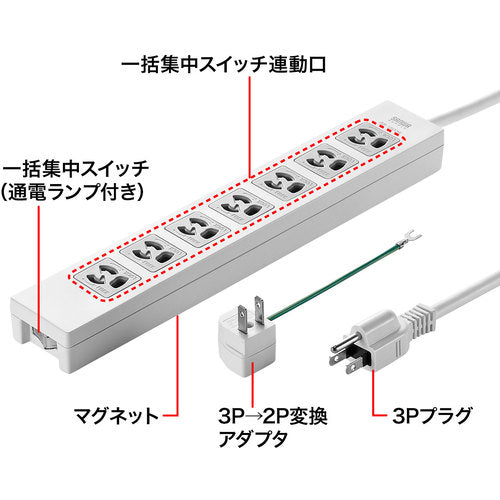 一括集中スイッチ連動口

一括集中スイッチ
(通電ランプ付き)

マグネット

3P→2P変換
アダプタ

3Pプラグ