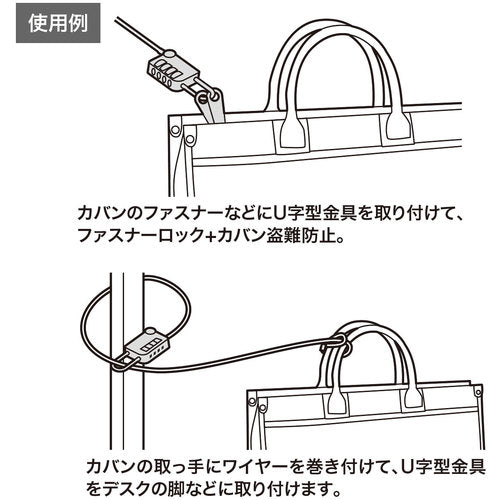 使用例

カバンのファスナーなどにU字型金具を取り付けて、ファスナーロック+カバン盗難防止。

カバンの取っ手にワイヤーを巻き付けて、U字型金具をデスクの脚などに取り付けます。