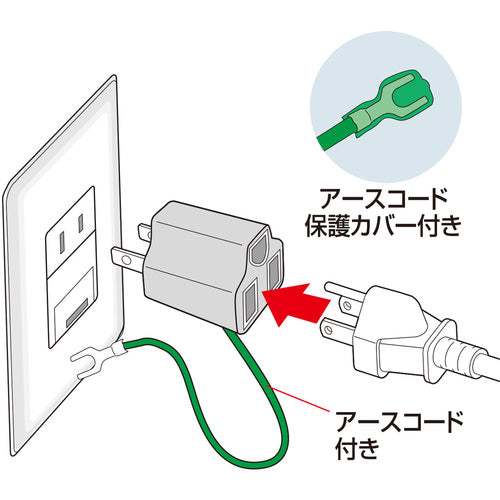 アースコード
保護カバー付き

アースコード
付き