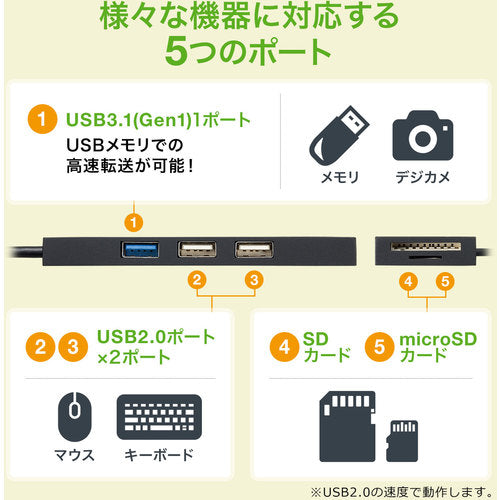 様々な機器に対応する
5つのポート

1 USB3.1(Gen1)1ポート
USBメモリでの
高速転送が可能！

メモリ デジカメ

1

2 3

4 5

2 3 USB2.0ポート
×2ポート

マウス キーボード

4 SD
カード

5 microSD
カード

※USB2.0の速度で動作します。