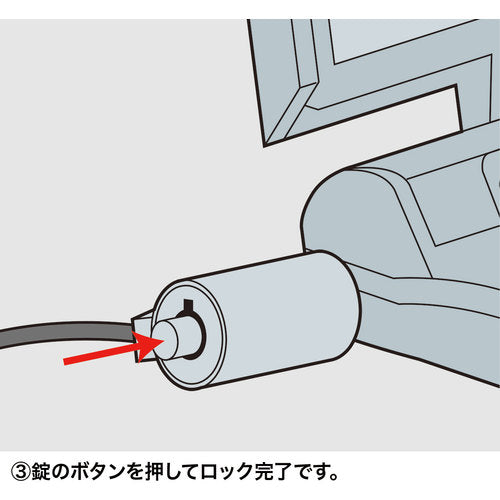 ③錠のボタンを押してロック完了です。