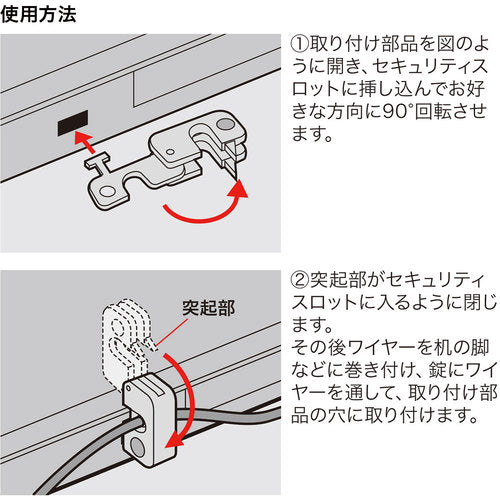 使用方法

①取り付け部品を図のように開き、セキュリティスロットに挿し込んでお好きな方向に90°回転させます。

突起部

②突起部がセキュリティスロットに入るように閉じます。
その後ワイヤーを机の脚などに巻き付け、錠にワイヤーを通して、取り付け部品の穴に取り付けます。