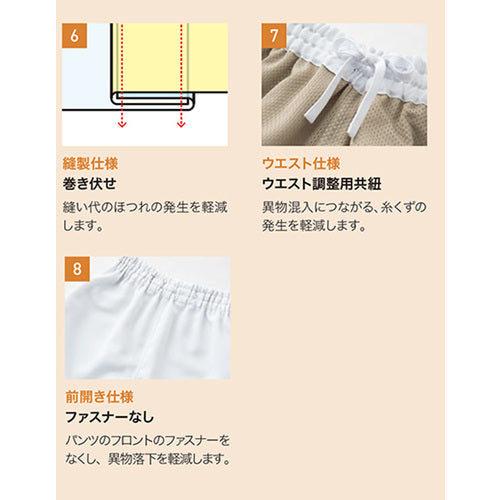 6

縫製仕様
巻き伏せ
縫い代のほつれの発生を軽減します。

7

ウエスト仕様
ウエスト調整用共紐
異物混入につながる、糸くずの発生を軽減します。

8

前開き仕様
ファスナーなし
パンツのフロントのファスナーをなくし、異物落下を軽減します。