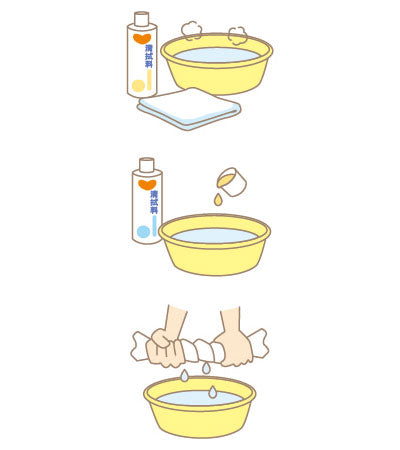 清拭料

清拭料