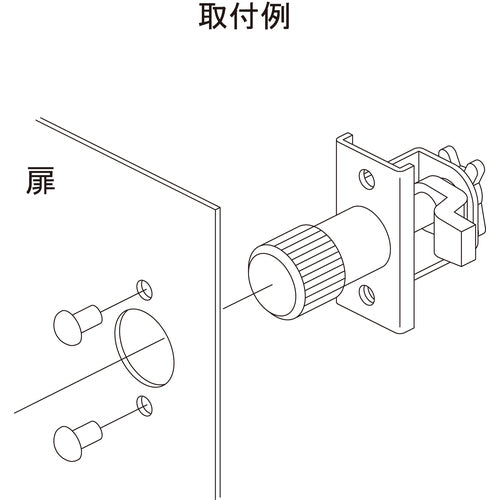 取付例

扉