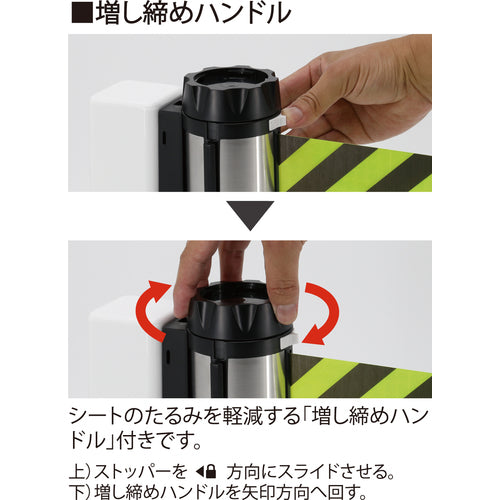 ■増し締めハンドル

シートのたるみを軽減する「増し締めハンドル」付きです。

上）ストッパーを ◀🔒 方向にスライドさせる。
下）増し締めハンドルを矢印方向へ回す。