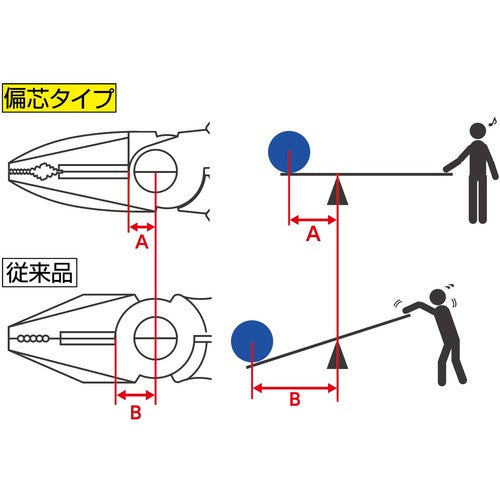 偏芯タイプ

A

A

従来品

B

B