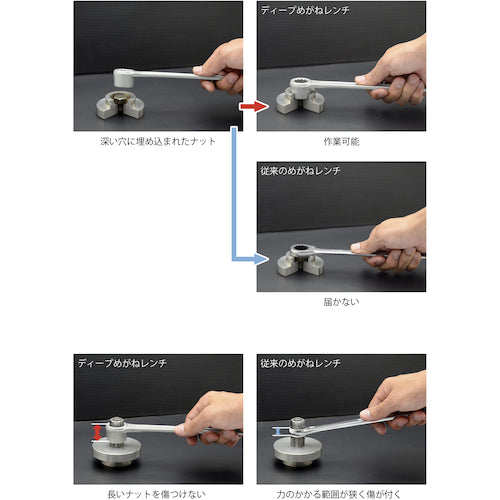 深い穴に埋め込まれたナット

ディープめがねレンチ

作業可能

従来のめがねレンチ

届かない

ディープめがねレンチ

長いナットを傷つけない

従来のめがねレンチ

力のかかる範囲が狭く傷が付く