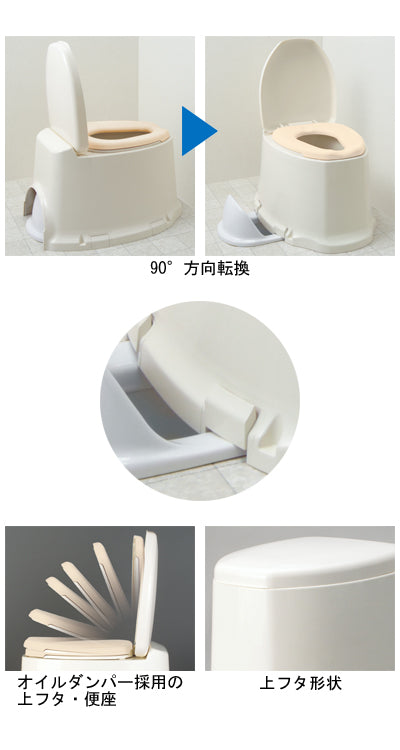 90° 方向転換

オイルダンパー採用の上フタ・便座

上フタ形状