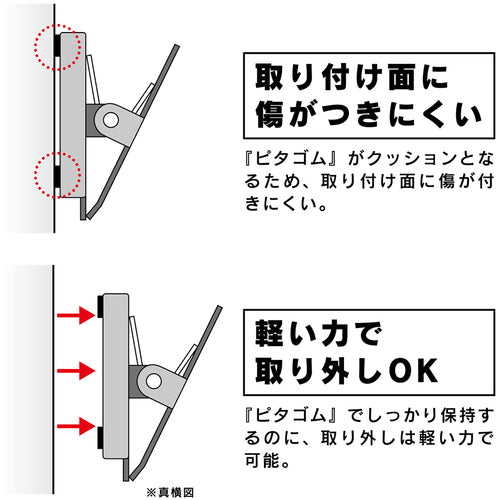 取り付け面に
傷がつきにくい

『ピタゴム』がクッションとなるため、取り付け面に傷が付きにくい。

軽い力で
取り外しOK

『ピタゴム』でしっかり保持するのに、取り外しは軽い力で可能。

※真横図