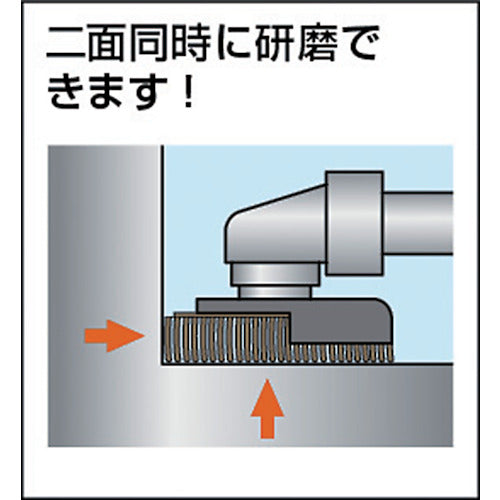 二面同時に研磨できます！