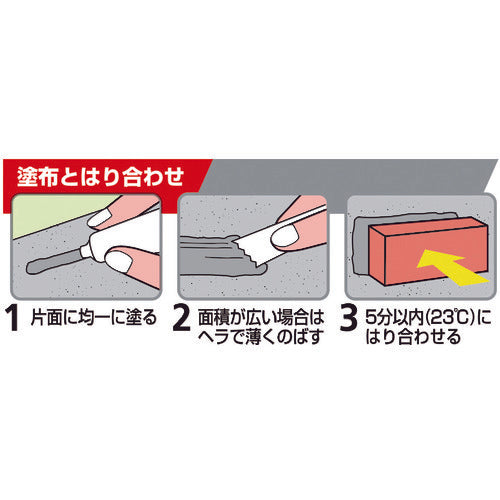 塗布とはり合わせ

1 片面に均一に塗る

2 面積が広い場合はヘラで薄くのばす

3 5分以内(23℃)にはり合わせる