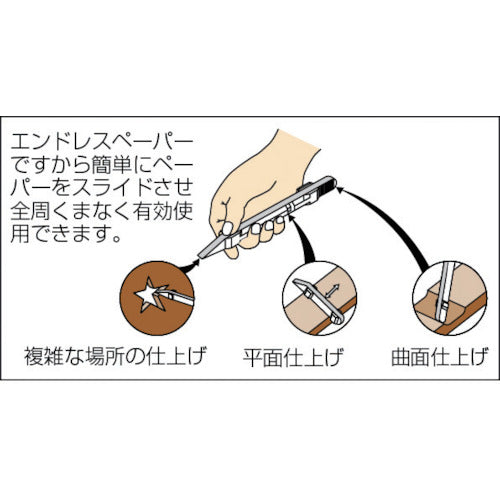 エンドレスペーパーですから簡単にペーパーをスライドさせ全周くまなく有効使用できます。

複雑な場所の仕上げ

平面仕上げ

曲面仕上げ