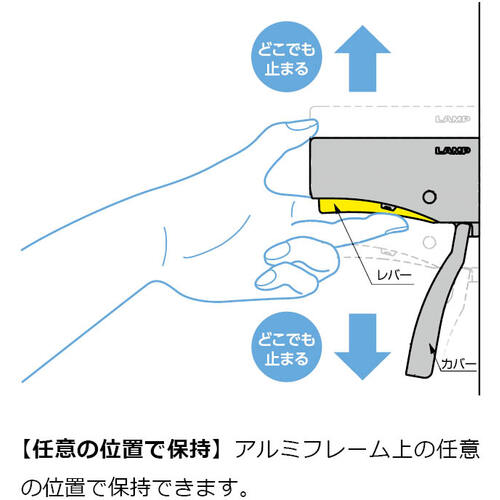 どこでも止まる

LAMP

LAMP

レバー

どこでも止まる

カバー

【任意の位置で保持】アルミフレーム上の任意の位置で保持できます。