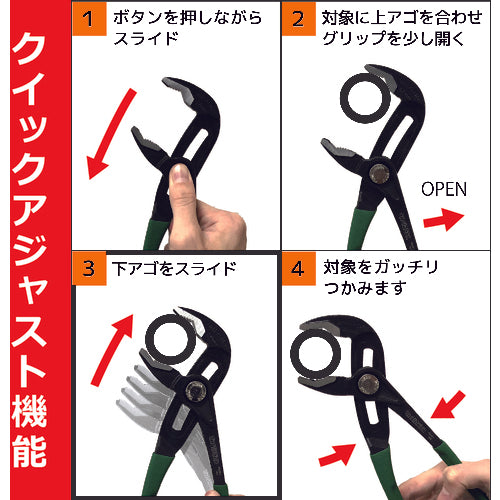 クイックアジャスト機能

1 ボタンを押しながらスライド

2 対象に上アゴを合わせグリップを少し開く

OPEN

3 下アゴをスライド

4 対象をガッチリつかみます