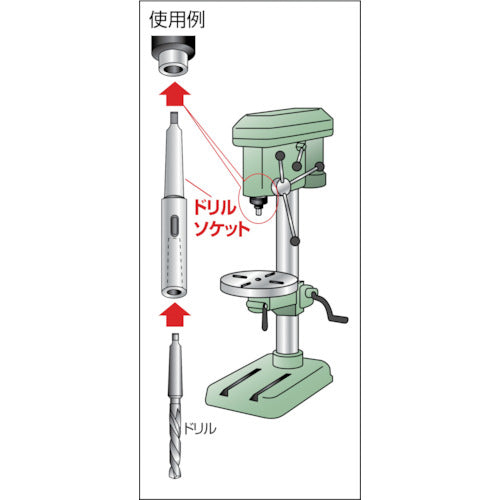 使用例

ドリル
ソケット

ドリル