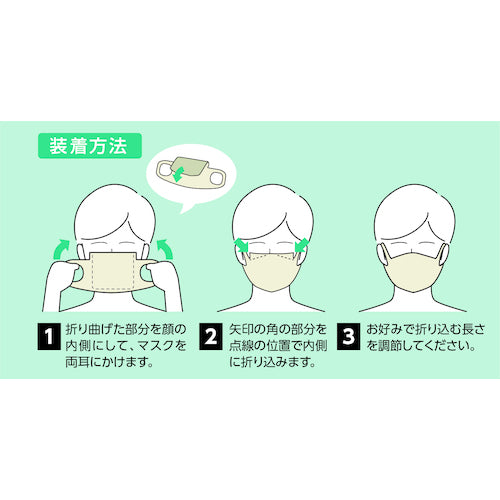 装着方法

1 折り曲げた部分を顔の内側にして、マスクを両耳にかけます。

2 矢印の角の部分を点線の位置で内側に折り込みます。

3 お好みで折り込む長さを調節してください。