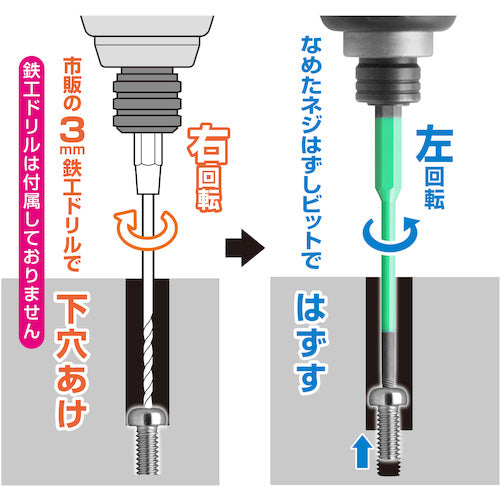 鉄工ドリルは付属しておりません

市販の3mm鉄工ドリルで

下穴あけ

右回転

なめたネジはずしビットで

はずす

左回転