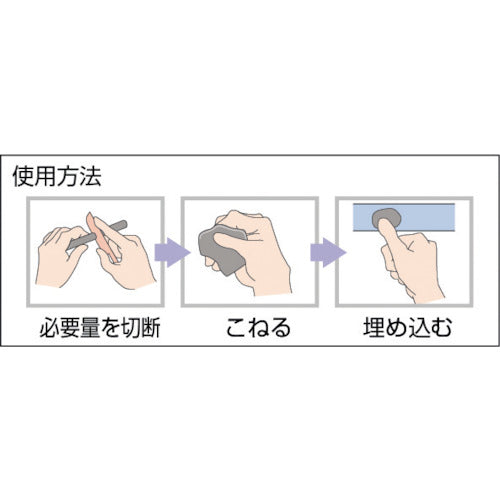 使用方法

必要量を切断

こねる

埋め込む