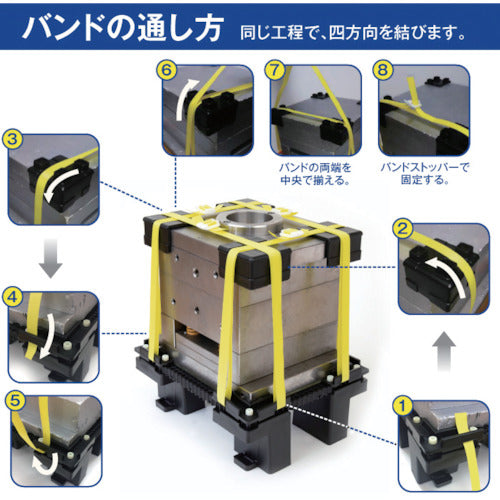 バンドの通し方 同じ工程で、四方向を結びます。

6

7

8

バンドの両端を中央で揃える。

バンドストッパーで固定する。

3

2

4

5

1