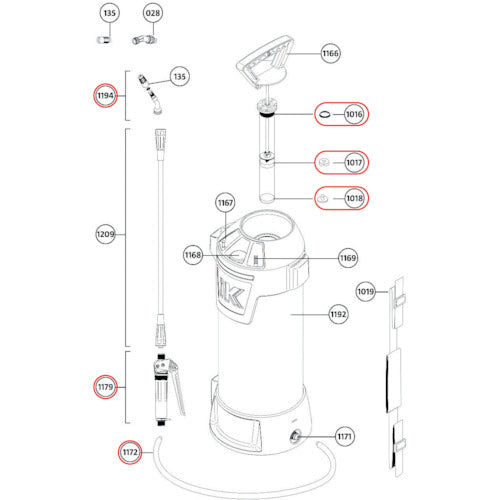 135
028
1166
135
1194
1016
1017
1018
1167
1209
1168
1169
IK
1019
1192
1179
1171
1172