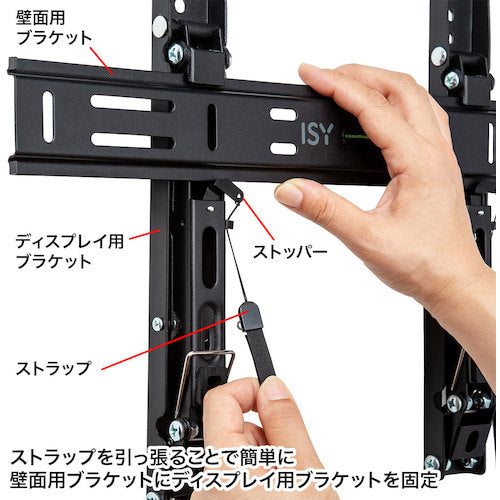 壁面用
ブラケット

ISY

ディスプレイ用
ブラケット

ストッパー

ストラップ

ストラップを引っ張ることで簡単に
壁面用ブラケットにディスプレイ用ブラケットを固定