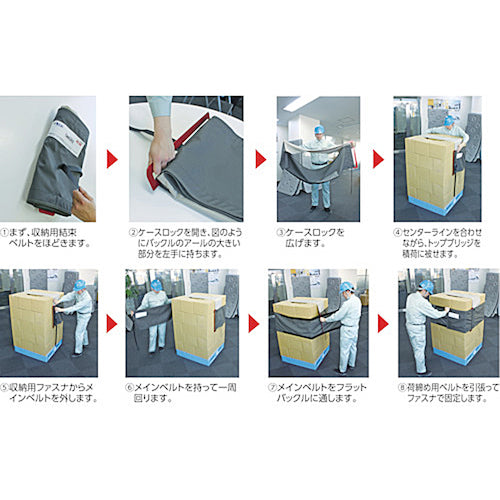 ①まず、収納用結束ベルトをほどきます。

②ケースロックを開き、図のようにバックルのアールの大きい部分を左手に持ちます。

③ケースロックを広げます。

④センターラインを合わせながら、トップブリッジを積荷に被せます。

⑤収納用ファスナからメインベルトを外します。

⑥メインベルトを持って一周回ります。

⑦メインベルトをフラットバックルに通します。

⑧荷締め用ベルトを引張ってファスナで固定します。