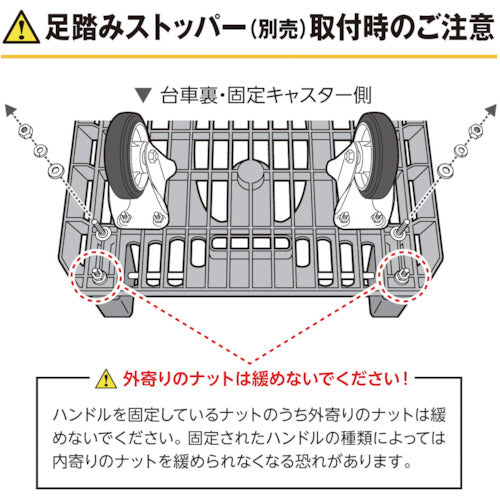 足踏みストッパー（別売）取付時のご注意

▼ 台車裏・固定キャスター側

外寄りのナットは緩めないでください！

ハンドルを固定しているナットのうち外寄りのナットは緩めないでください。固定されたハンドルの種類によっては内寄りのナットを緩められなくなる恐れがあります。