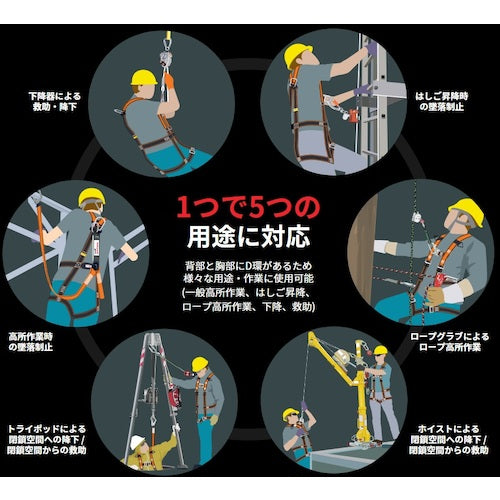 下降器による
救助・降下

はしご昇降時
の墜落制止

1つで5つの
用途に対応

背部と胸部にD環があるため
様々な用途・作業に使用可能
(一般高所作業、はしご昇降、
ロープ高所作業、下降、救助)

高所作業時
の墜落制止

ロープグラブによる
ロープ高所作業

トライポッドによる
閉鎖空間への降下/
閉鎖空間からの救助

ホイストによる
閉鎖空間への降下/
閉鎖空間からの救助