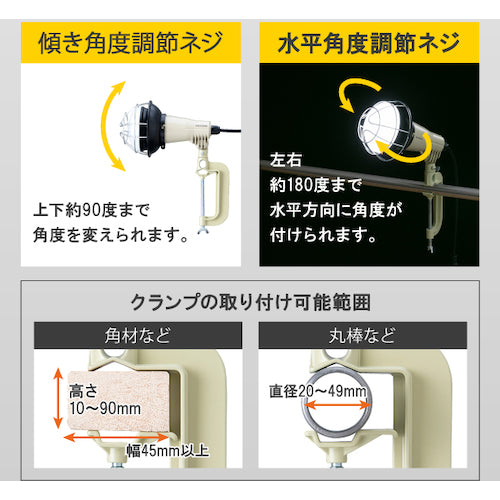 傾き角度調節ネジ

上下約90度まで
角度を変えられます。

水平角度調節ネジ

左右
約180度まで
水平方向に角度が
付けられます。

クランプの取り付け可能範囲

角材など

高さ
10～90mm

幅45mm以上

丸棒など

直径20～49mm