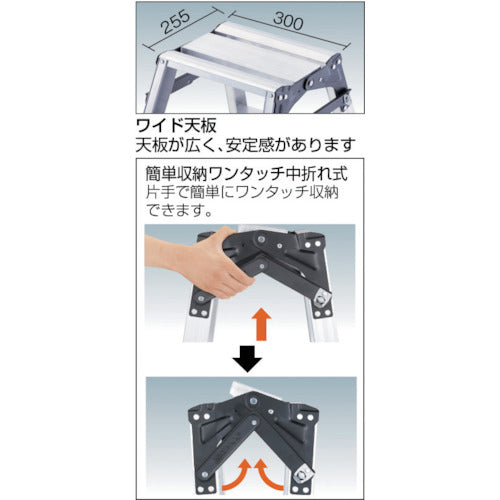 255
300

ワイド天板
天板が広く、安定感があります

簡単収納ワンタッチ中折れ式
片手で簡単にワンタッチ収納できます。