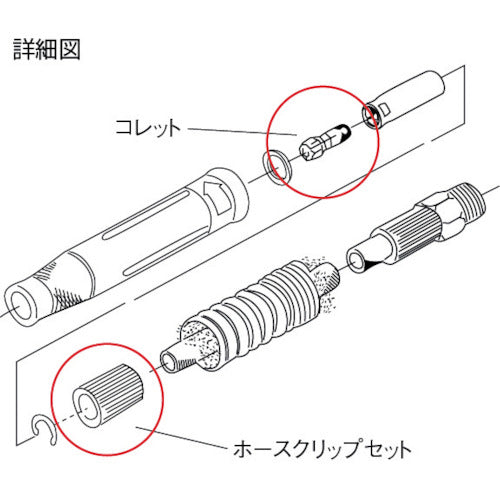 詳細図

コレット

ホースクリップセット