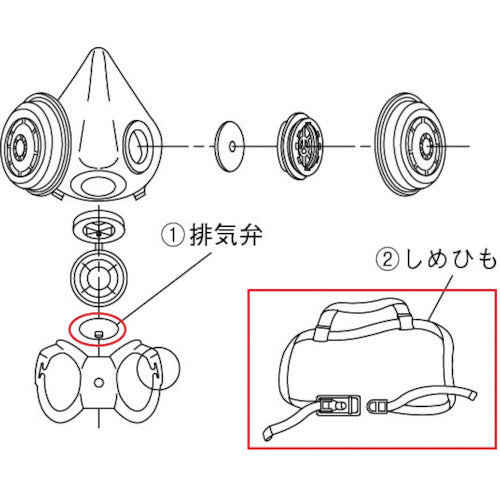 ① 排気弁

② しめひも