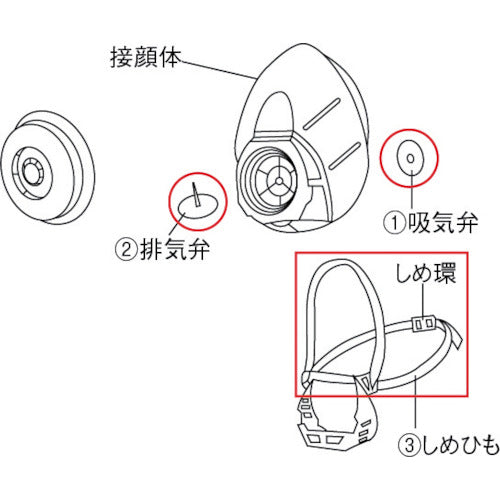 接顔体

①吸気弁

②排気弁

しめ環

③しめひも