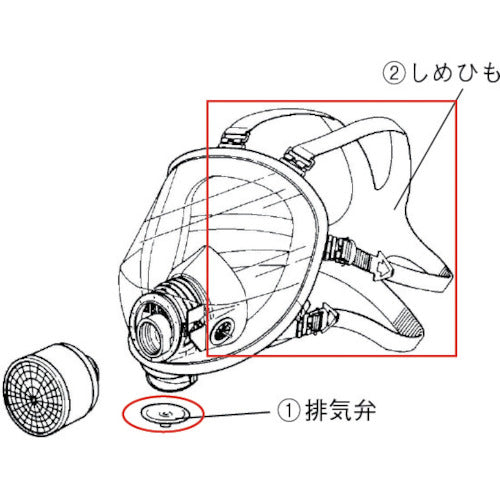 ②しめひも

①排気弁