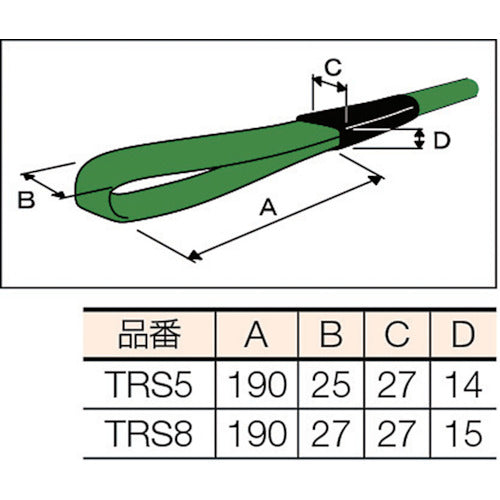 C

D

B

A

| 品番 | A | B | C | D |
|---|---|---|---|---|
| TRS5 | 190 | 25 | 27 | 14 |
| TRS8 | 190 | 27 | 27 | 15 |