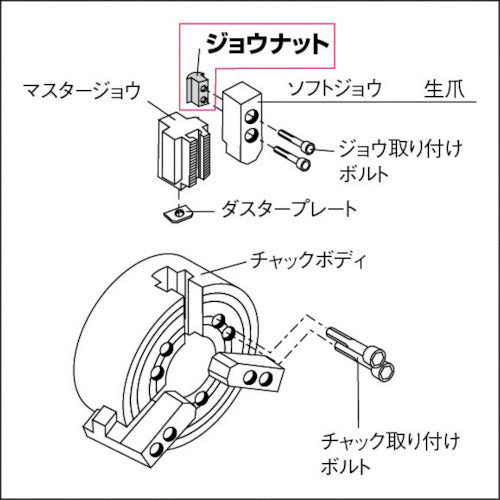 ジョウナット

マスタージョウ

ソフトジョウ

生爪

ジョウ取り付けボルト

ダスタープレート

チャックボディ

チャック取り付けボルト