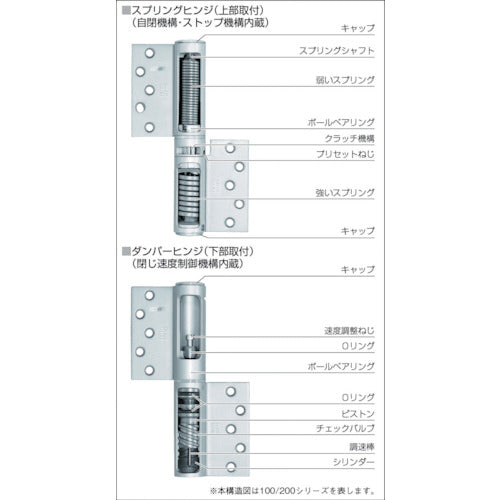 ■スプリングヒンジ(上部取付)
(自閉機構・ストップ機構内蔵)

キャップ
スプリングシャフト
弱いスプリング
ボールベアリング
クラッチ機構
プリセットねじ
強いスプリング
キャップ

■ダンパーヒンジ(下部取付)
(閉じ速度制御機構内蔵)

キャップ
速度調整ねじ
Oリング
ボールベアリング
Oリング
ピストン
チェックバルブ
調速棒
シリンダー

※本構造図は100/200シリーズを表します。