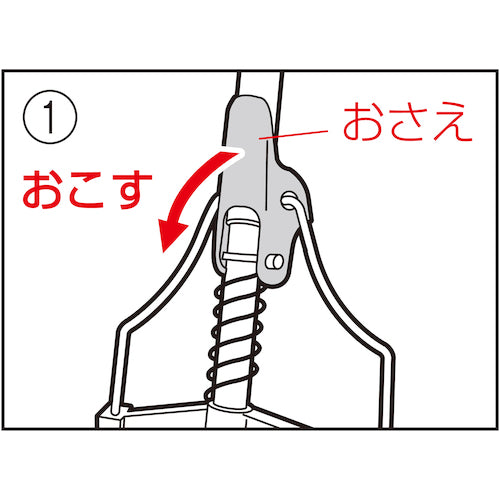 ①

おさえ

おこす