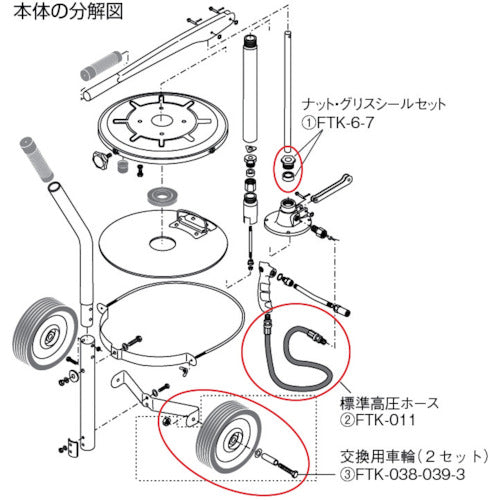 本体の分解図

ナット・グリスシールセット
①FTK-6-7

標準高圧ホース
②FTK-011

交換用車輪（2セット）
③FTK-038-039-3