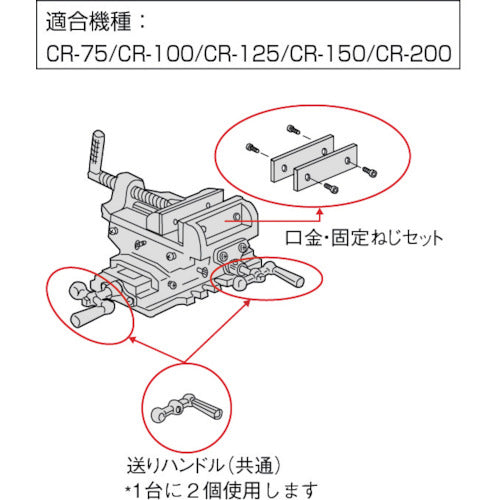 適合機種：
CR-75/CR-100/CR-125/CR-150/CR-200

口金･固定ねじセット

送りハンドル（共通）
*1台に２個使用します