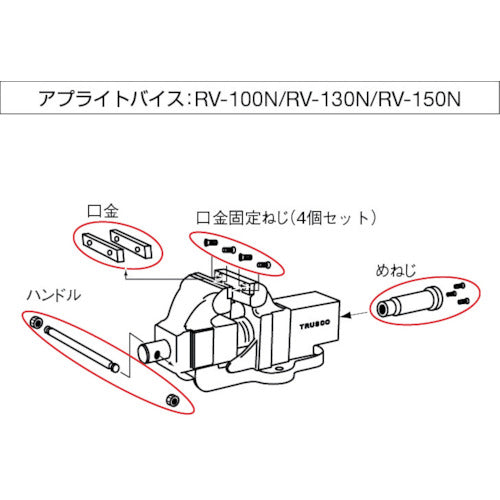 アプライトバイス：RV-100N/RV-130N/RV-150N

口金

口金固定ねじ（4個セット）

めねじ

ハンドル

TRUSCO