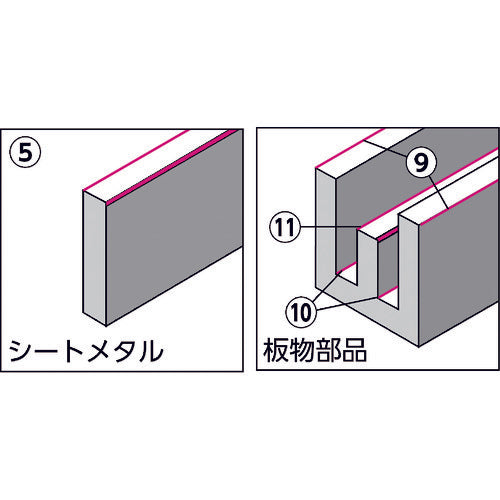 5

シートメタル

9

11

10

板物部品