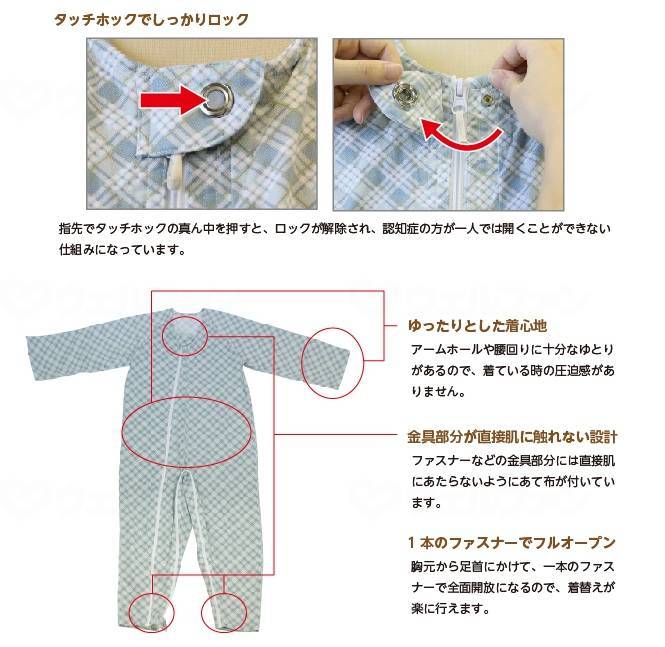 タッチホックでしっかりロック

指先でタッチホックの真ん中を押すと、ロックが解除され、認知症の方が一人では開くことができない仕組みになっています。

ゆったりとした着心地

アームホールや腰回りに十分なゆとりがあるので、着ている時の圧迫感がありません。

金具部分が直接肌に触れない設計

ファスナーなどの金具部分には直接肌にあたらないようにあて布が付いています。

1本のファスナーでフルオープン

胸元から足首にかけて、一本のファスナーで全面開放になるので、着替えが楽に行えます。