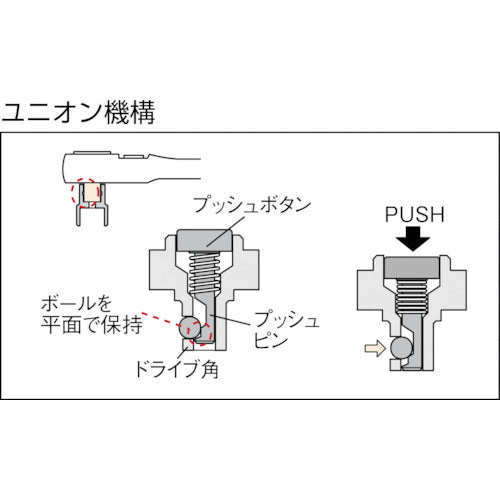 ユニオン機構

プッシュボタン

PUSH

ボールを平面で保持

プッシュピン

ドライブ角