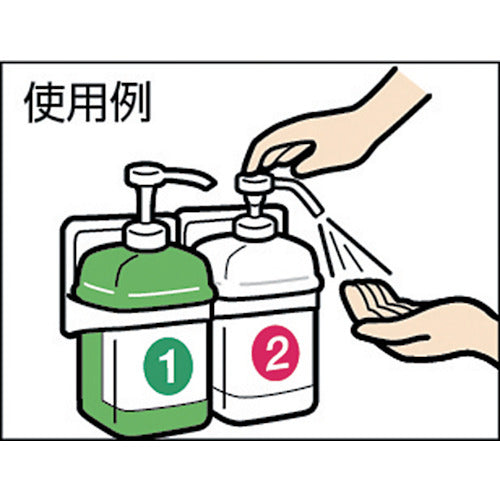 使用例

1

2