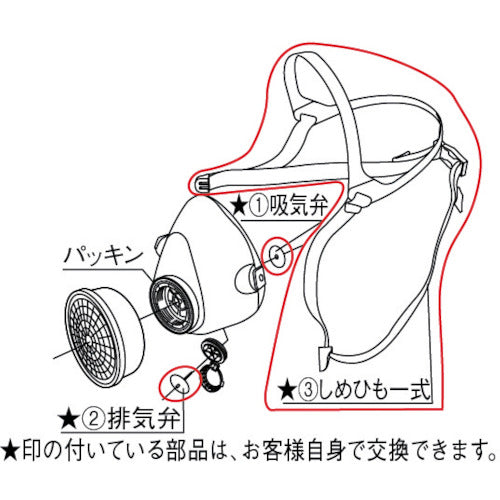 ★①吸気弁

パッキン

★③しめひも一式

★②排気弁

★印の付いている部品は、お客様自身で交換できます。