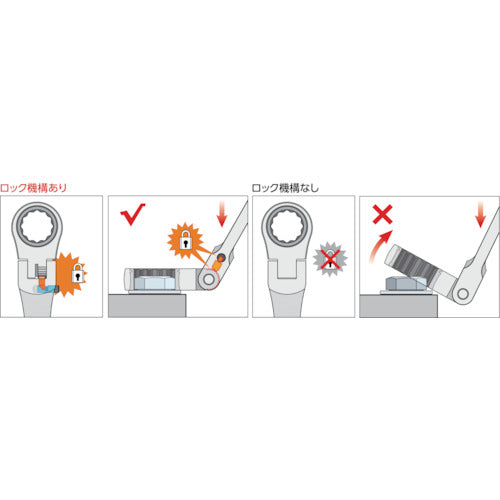 ロック機構あり

ロック機構なし