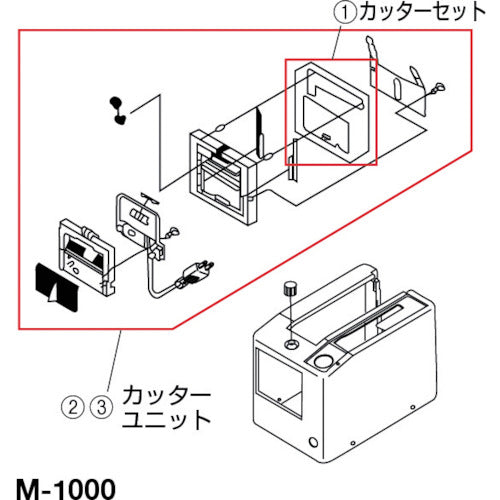 ①カッターセット

②③カッターユニット

M-1000