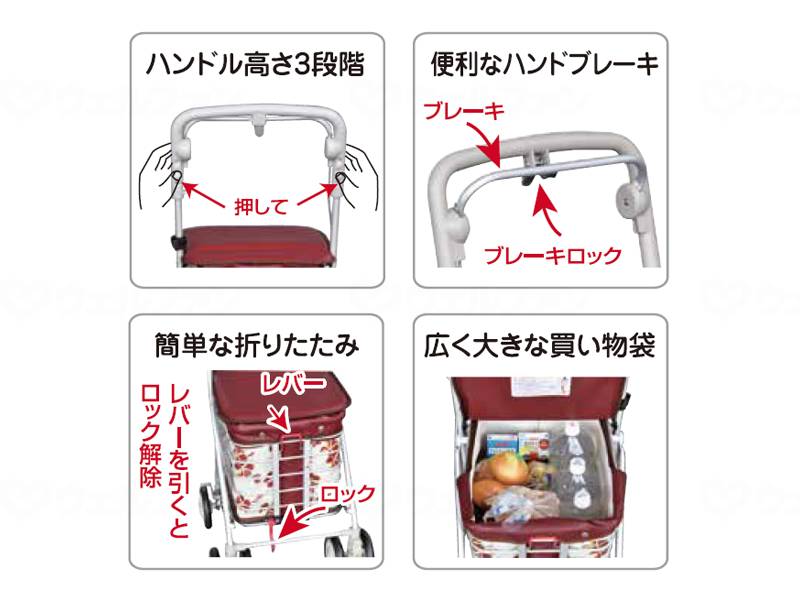 ハンドル高さ3段階

押して

便利なハンドブレーキ

ブレーキ

ブレーキロック

簡単な折りたたみ

レバーを引くとロック解除

レバー

ロック

広く大きな買い物袋